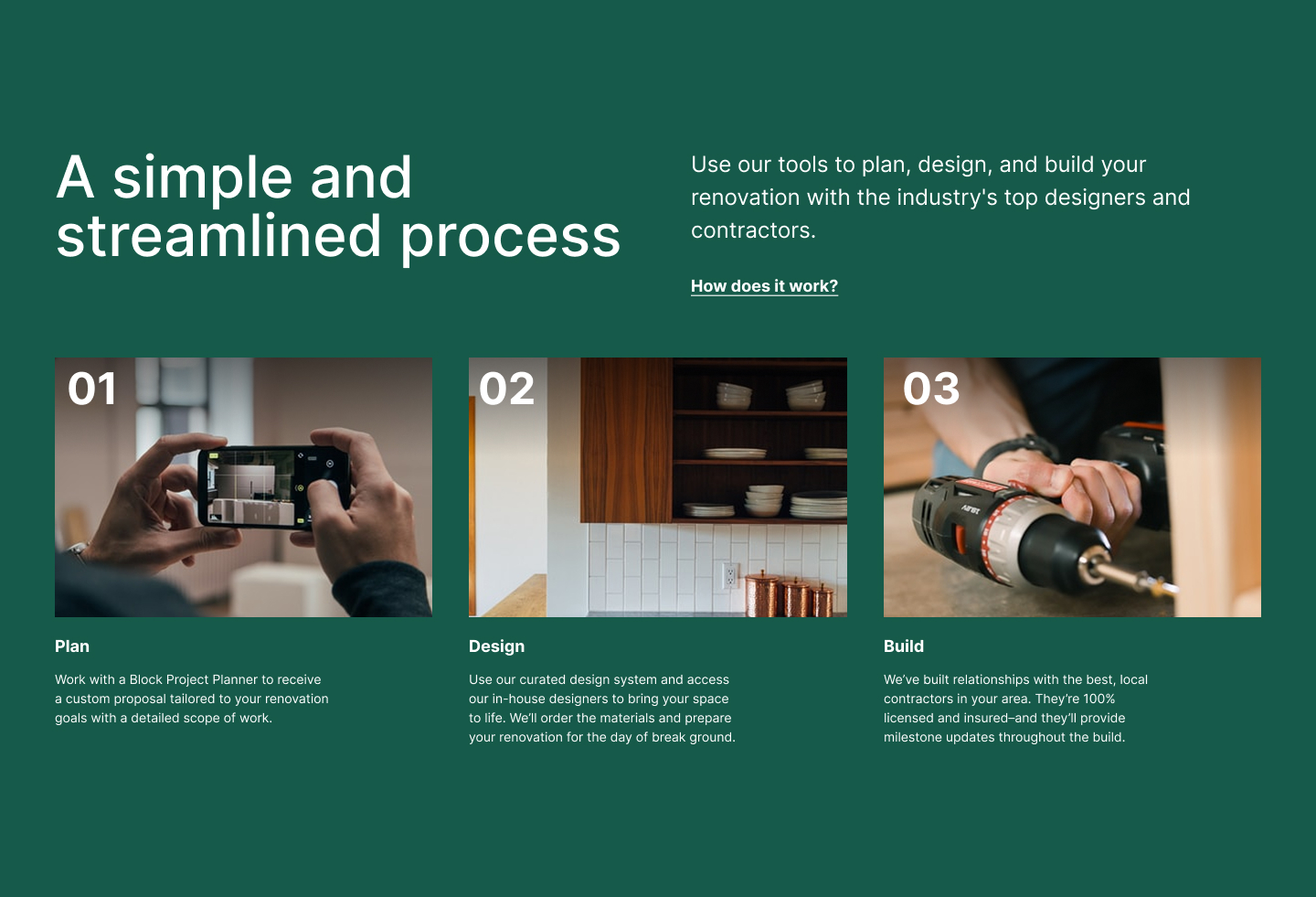 A simple and streamlined process

Use our tools to plan, design, and build your renovation with the industry's top designers and contractors.

How does it work?

01

Plan

Work with a Block Project Planner to receive a custom proposal tailored to your renovation goals with a detailed scope of work.

02

Design

Use our curated design system and access our in-house designers to bring your space to life. We'll order the materials and prepare your renovation for the day of break ground.

03

Build

We've built relationships with the best, local contractors in your area. They're 100% licensed and insured–and they'll provide milestone updates throughout the build.